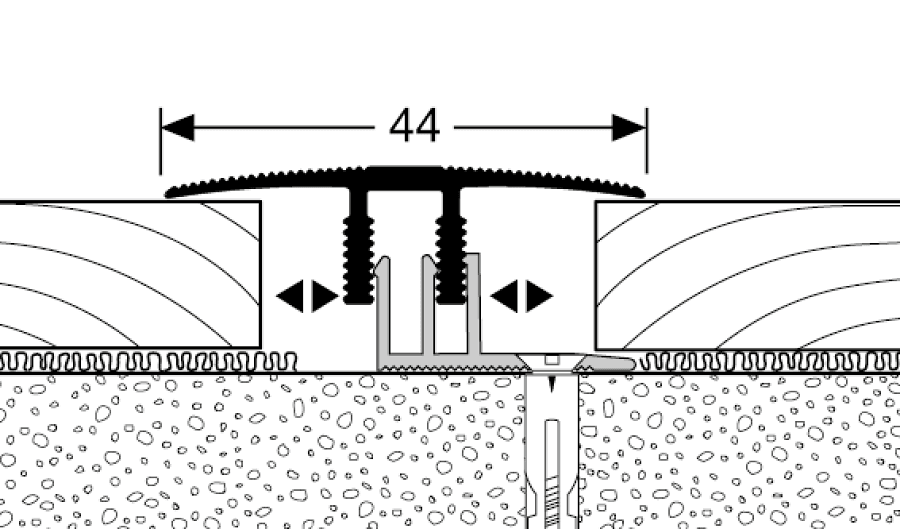 44