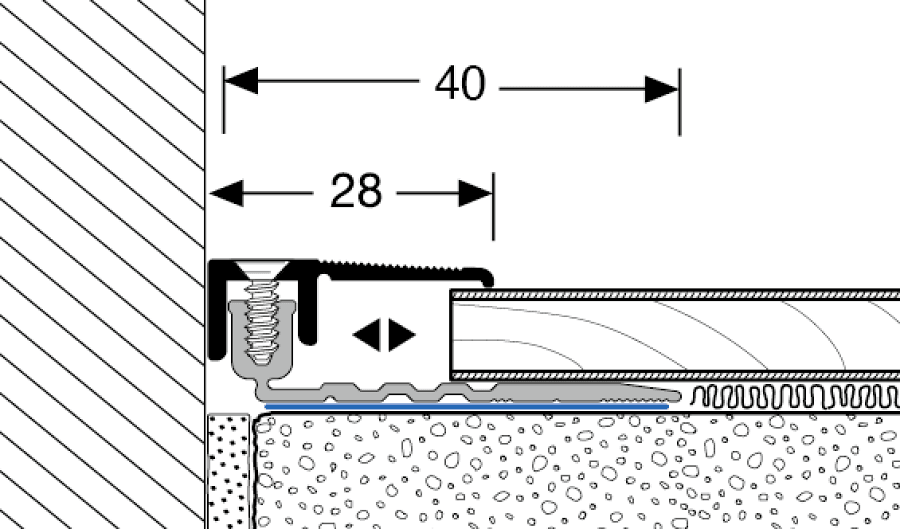 40
28