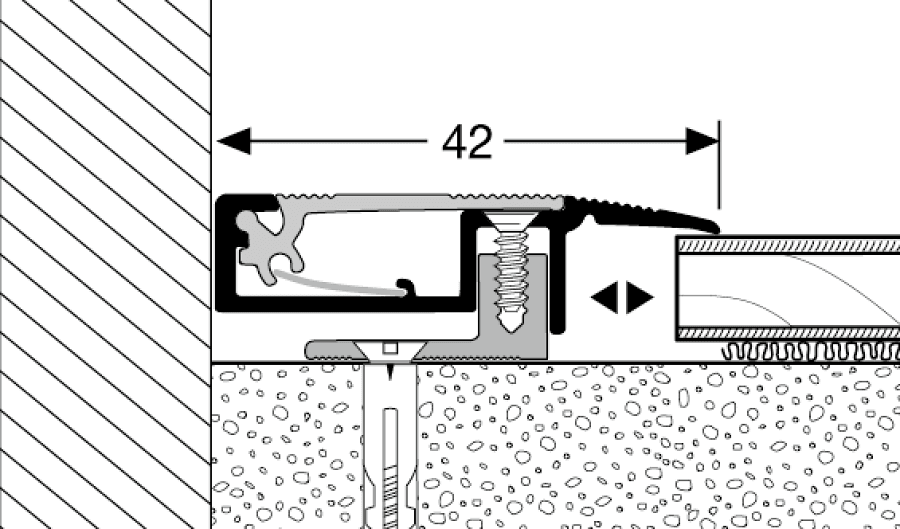 42