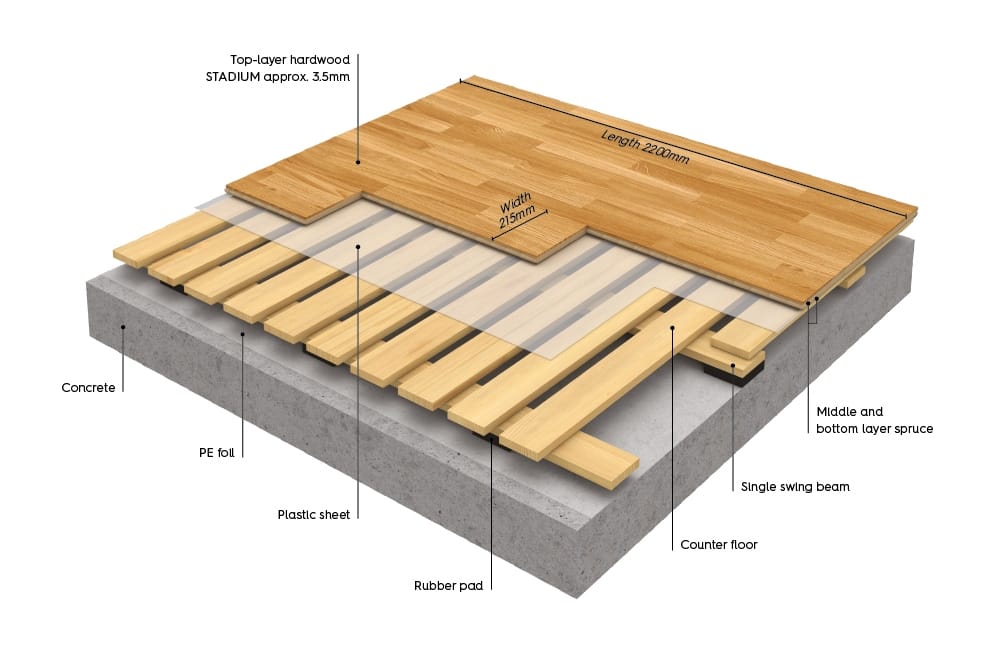 Top-layer hardwood
STADIUM approx. 3.5mm

Length 2200mm

Width
215mm

Concrete

PE foil

Plastic sheet

Rubber pad

Counter floor

Single swing beam

Middle and
bottom layer spruce